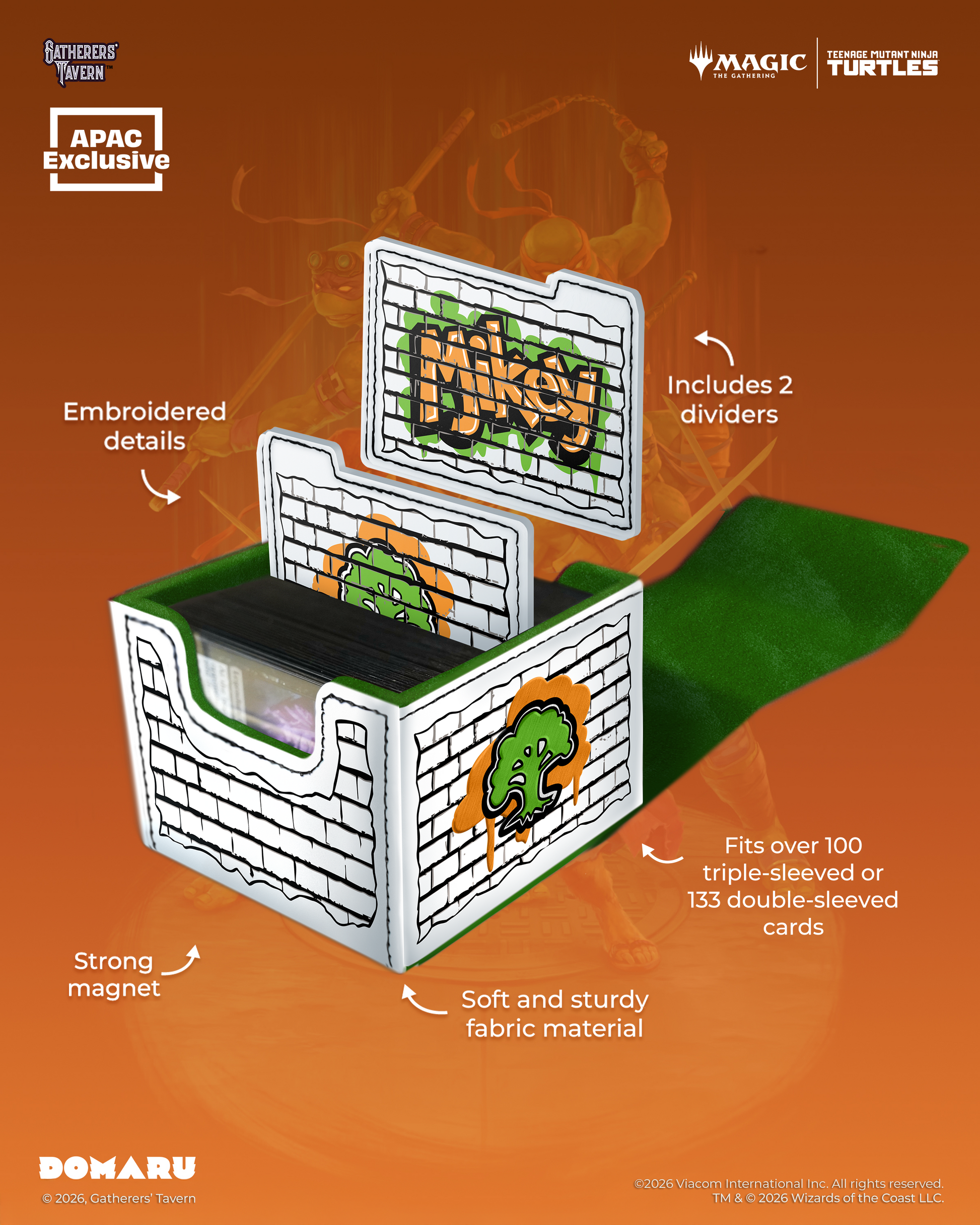 GATHERERS' TAVERN™

MAGIC THE GATHERING

TEENAGE MUTANT NINJA TURTLES

APAC Exclusive

Mikey

Includes 2 dividers

Embroidered details

Fits over 100 triple-sleeved or 133 double-sleeved cards

Strong magnet

Soft and sturdy fabric material

DOMARU

© 2026, Gatherers' Tavern

©2026 Viacom International Inc. All rights reserved.
TM & © 2026 Wizards of the Coast LLC.